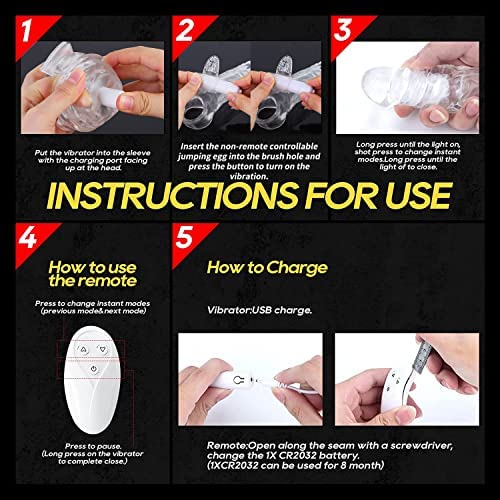 1

Put the vibrator into the sleeve with the charging port facing up at the head.

2

Insert the non-remote controllable jumping egg into the brush hole and press the button to turn on the vibration.

3

Long press until the light on, shot press to change instant modes.Long press until the light of to close.

INSTRUCTIONS FOR USE

4

How to use the remote

Press to change instant modes (previous mode&next mode)

Press to pause. (Long press on the vibrator to complete close.)

5

How to Charge

Vibrator:USB charge.

Remote:Open along the seam with a screwdriver, change the 1X CR2032 battery. (1XCR2032 can be used for 8 month)